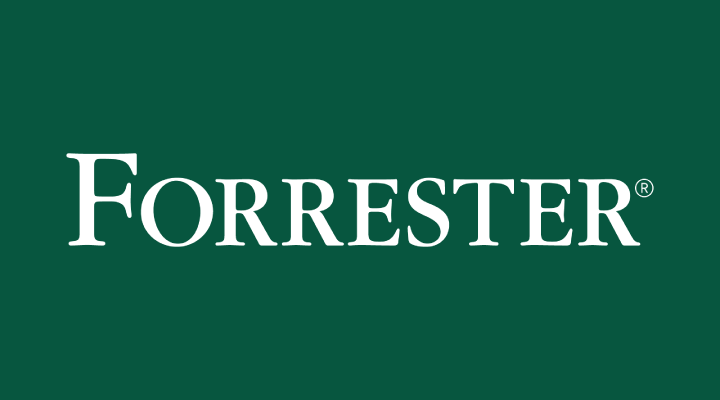 FORRESTER®